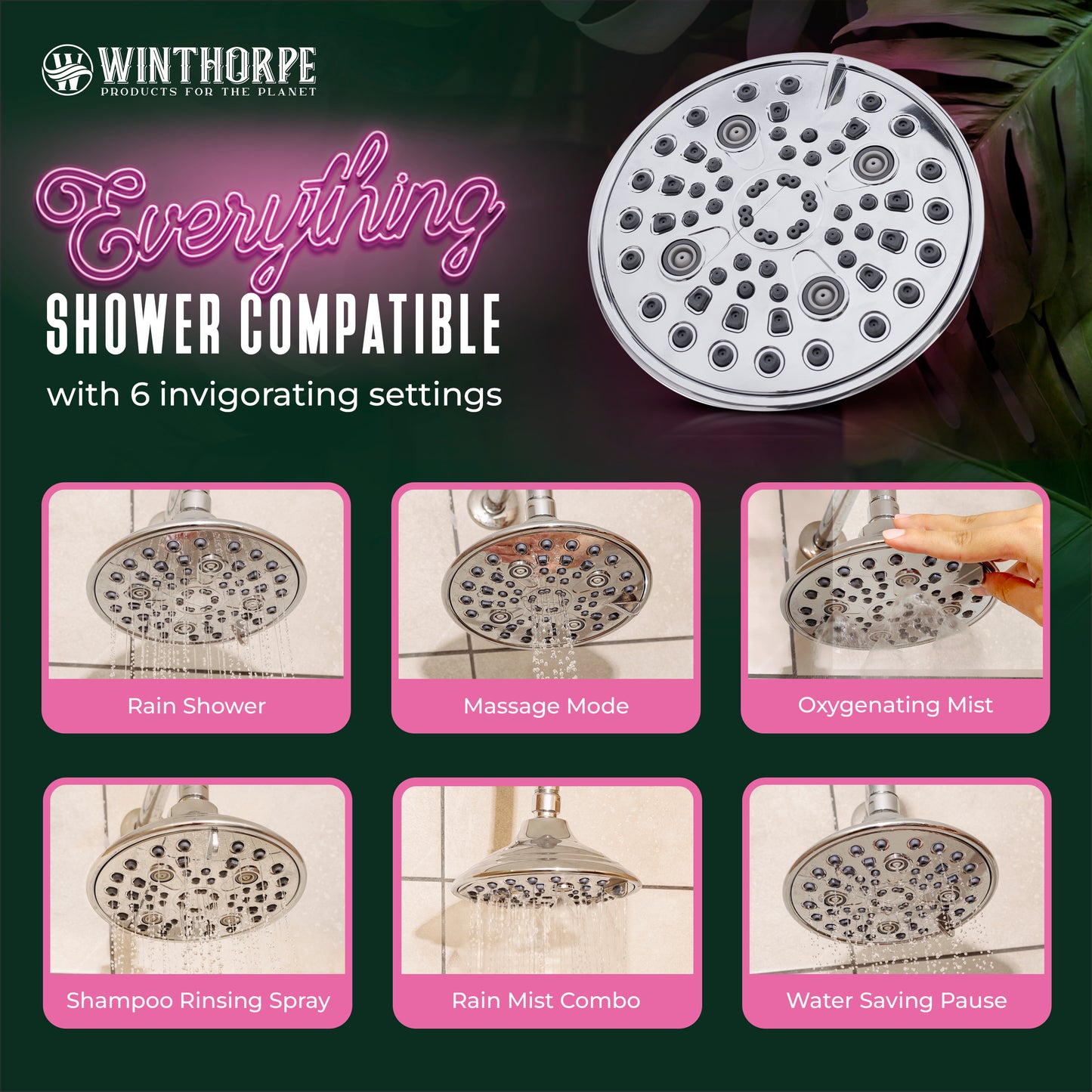 WINTHORPE
PRODUCTS FOR THE PLANET

Everything
SHOWER COMPATIBLE
with 6 invigorating settings

Rain Shower

Massage Mode

Oxygenating Mist

Shampoo Rinsing Spray

Rain Mist Combo

Water Saving Pause