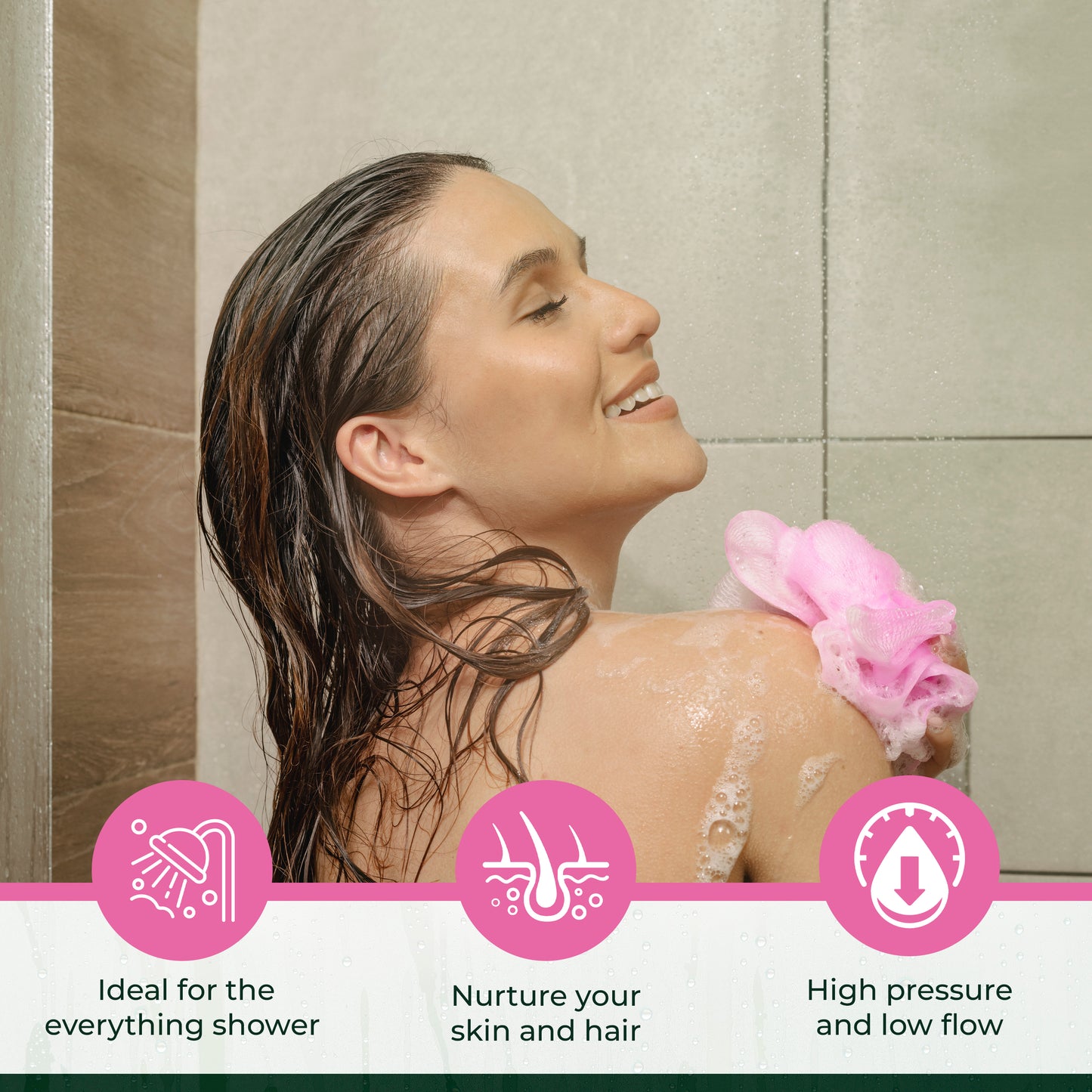 Ideal for the everything shower

Nurture your skin and hair

High pressure and low flow