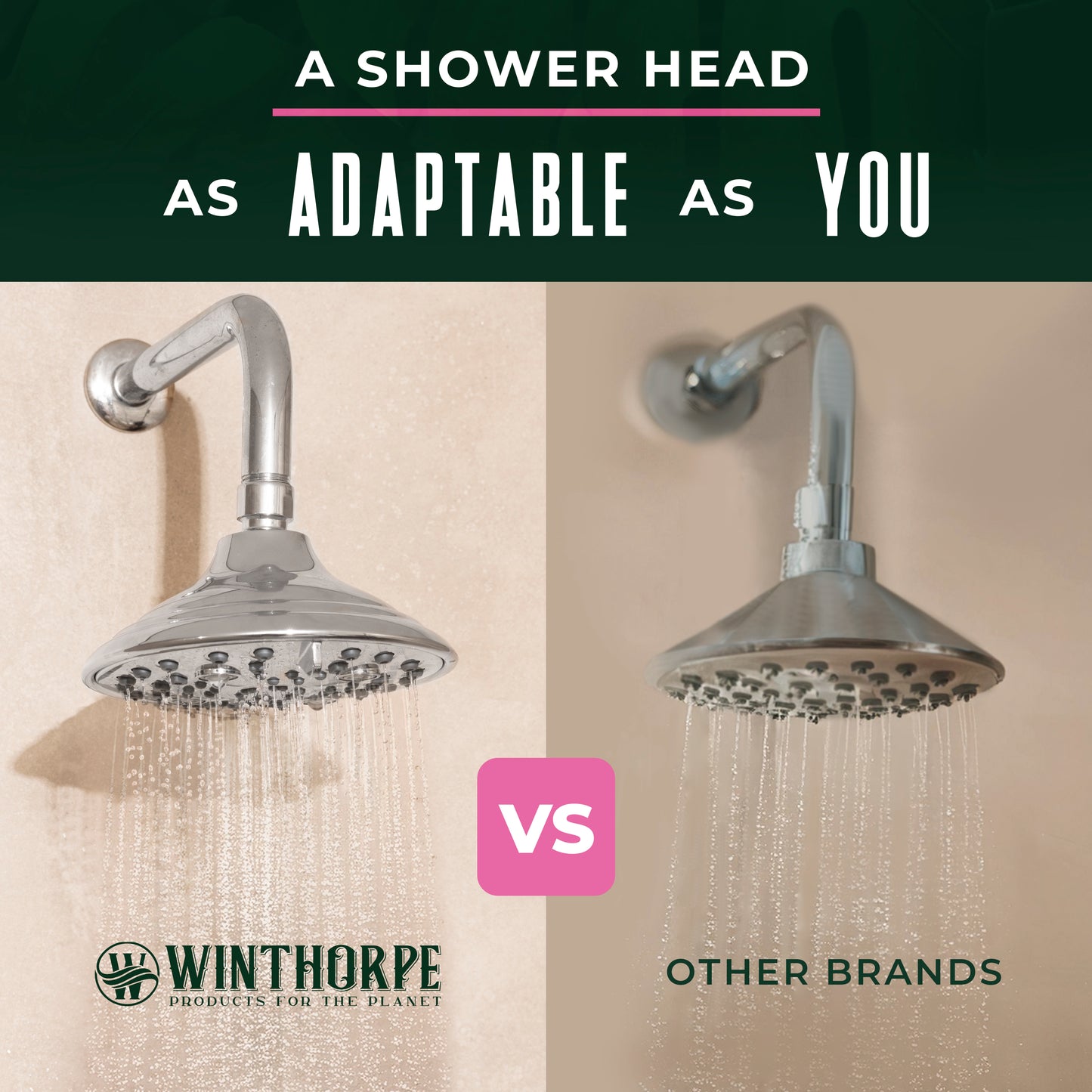 A SHOWER HEAD

AS ADAPTABLE AS YOU

VS

W WINTHORPE
PRODUCTS FOR THE PLANET

OTHER BRANDS