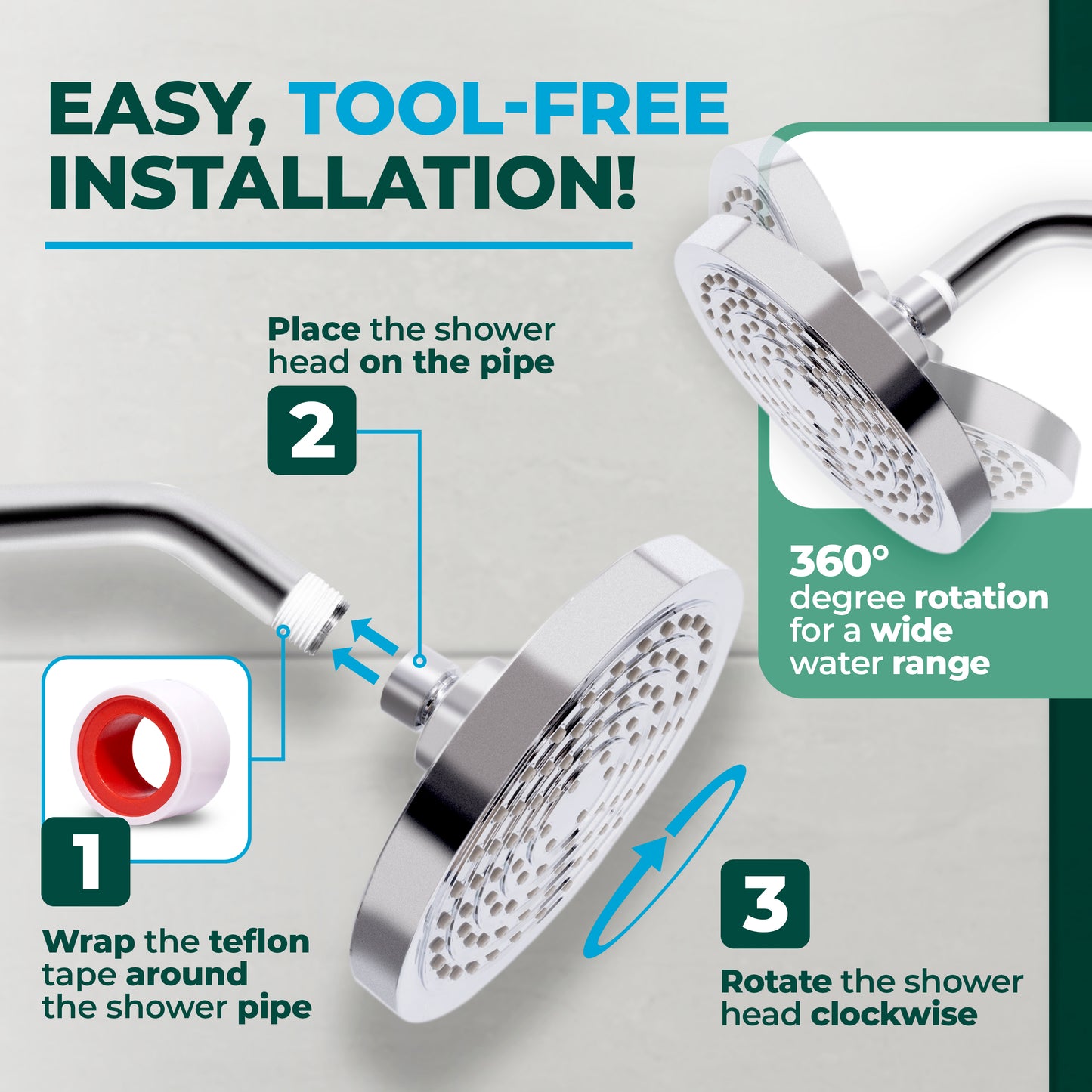 EASY, TOOL-FREE INSTALLATION!

Place the shower head on the pipe

2

360° degree rotation for a wide water range

1

Wrap the teflon tape around the shower pipe

3

Rotate the shower head clockwise